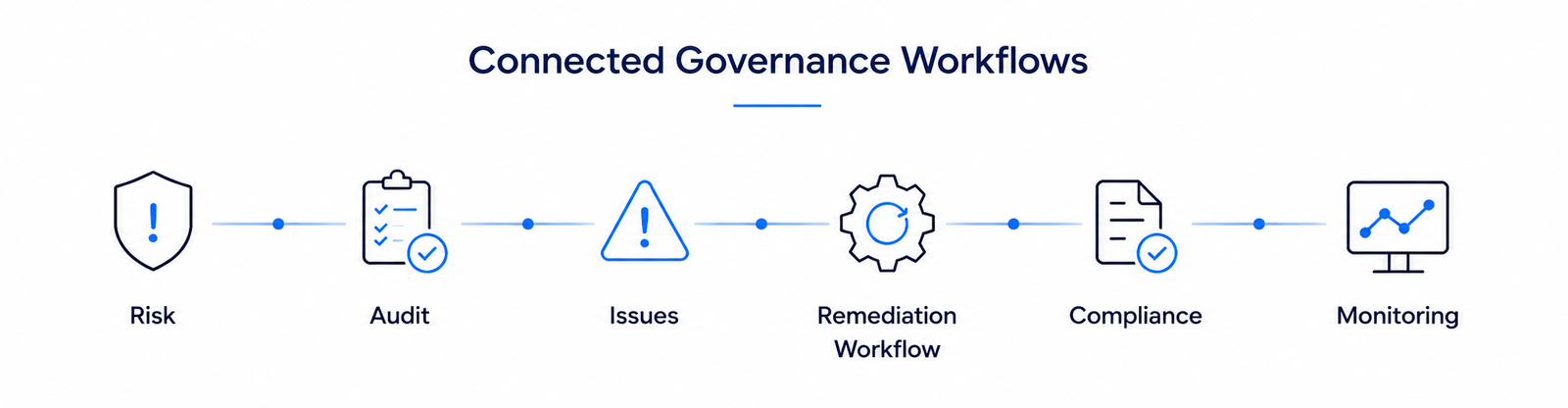 Connected Governance Workflows

Risk

Audit

Issues

Remediation Workflow

Compliance

Monitoring